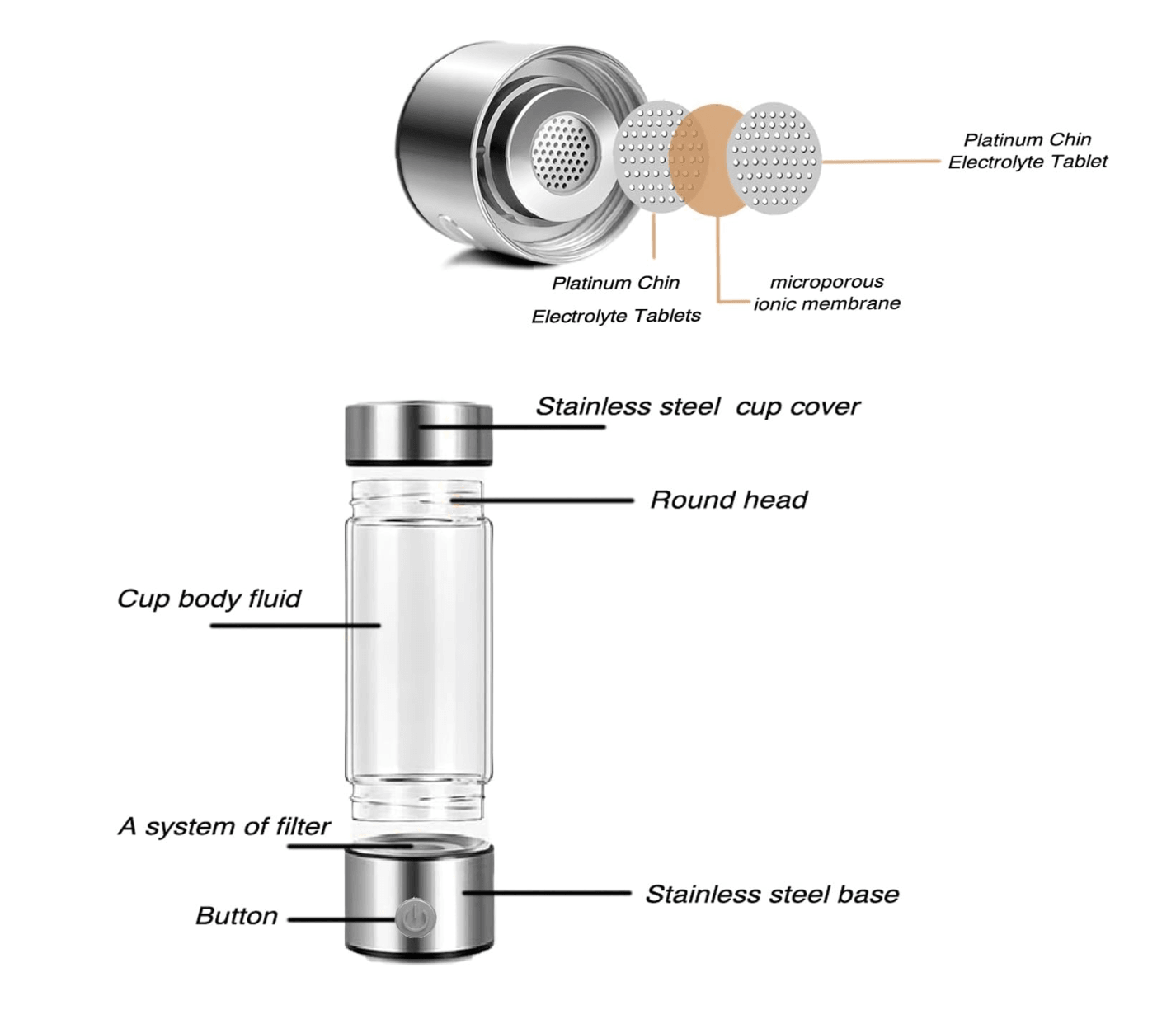 Platinum Chin
Electrolyte Tablet

Platinum Chin
Electrolyte Tablets

microporous
ionic membrane

Stainless steel cup cover

Round head

Cup body fluid

A system of filter

Stainless steel base

Button