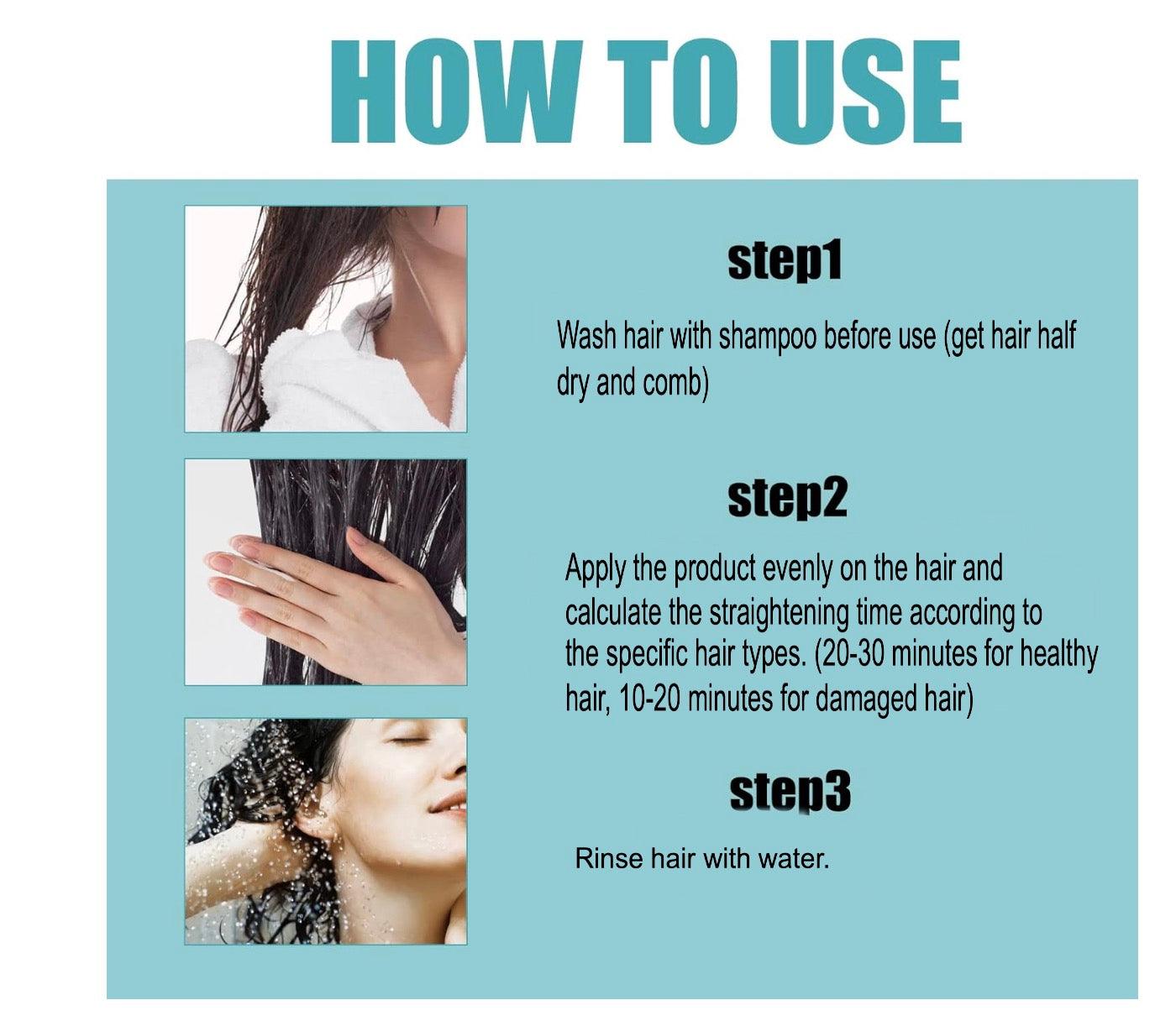 HOW TO USE

step1

Wash hair with shampoo before use (get hair half dry and comb)

step2

Apply the product evenly on the hair and calculate the straightening time according to the specific hair types. (20-30 minutes for healthy hair, 10-20 minutes for damaged hair)

step3

Rinse hair with water.